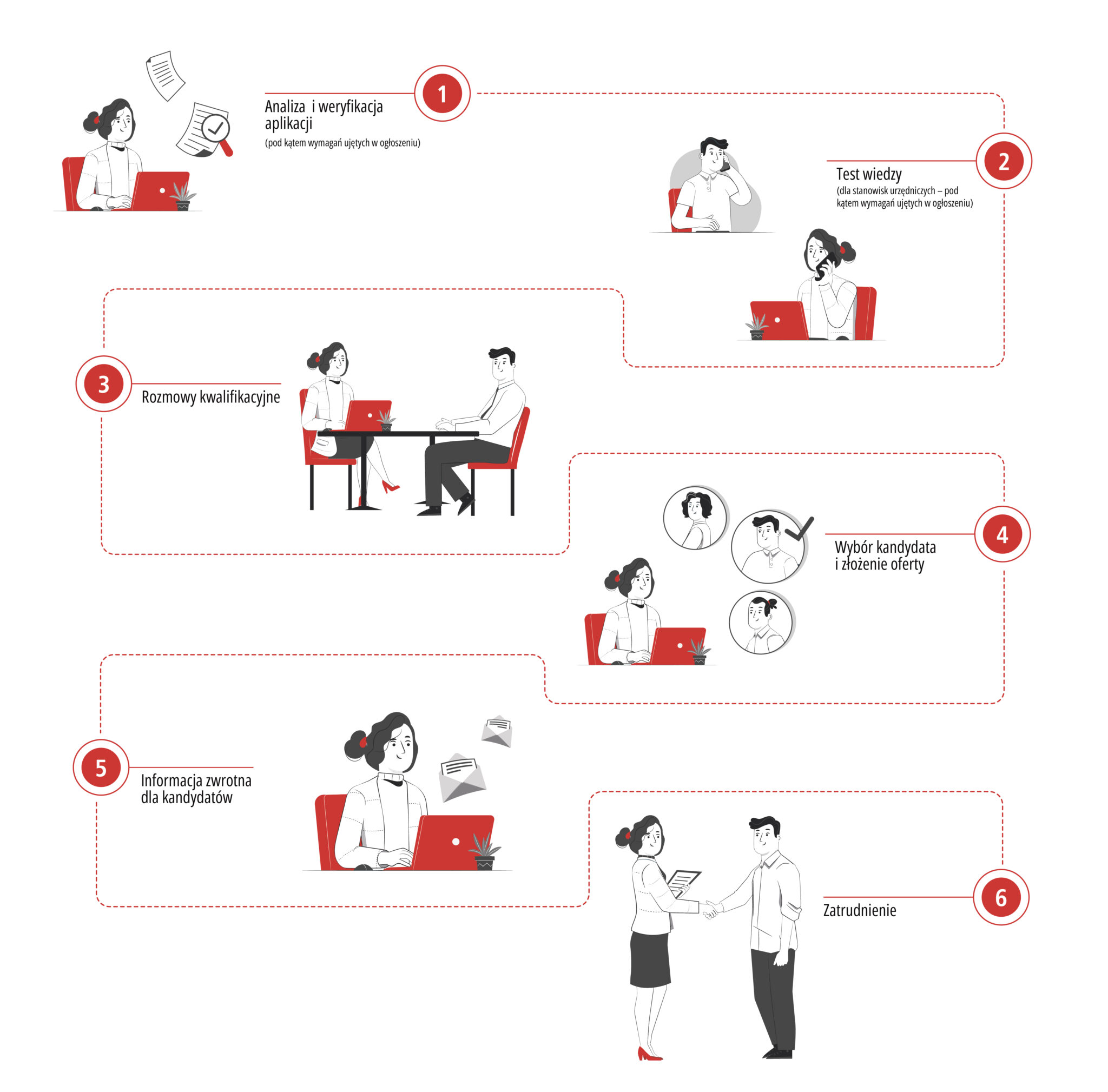 1

Analiza i weryfikacja aplikacji
(pod kątem wymagań ujętych w ogłoszeniu)

2

Test wiedzy
(dla stanowisk urzędniczych – pod kątem wymagań ujętych w ogłoszeniu)

3

Rozmowy kwalifikacyjne

4

Wybór kandydata i złożenie oferty

5

Informacja zwrotna dla kandydatów

6

Zatrudnienie